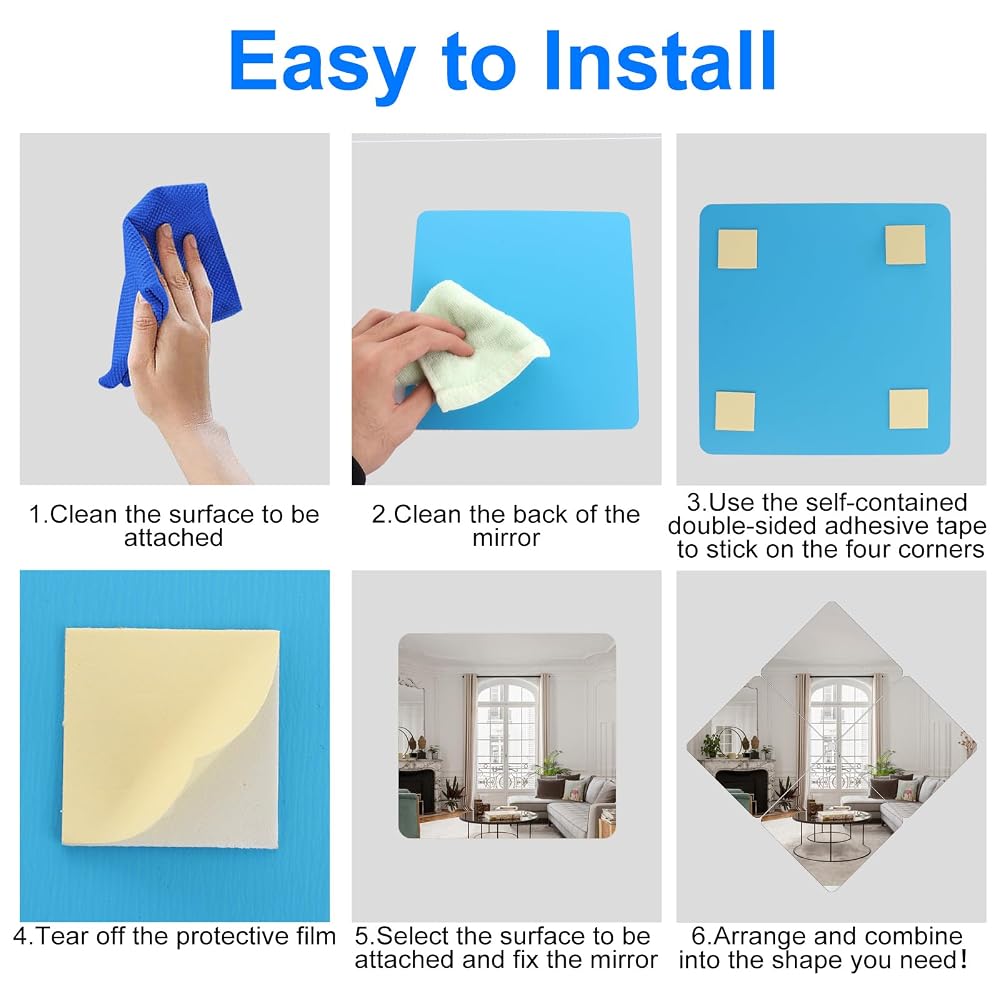 Easy to Install

1.Clean the surface to be attached

2.Clean the back of the mirror

3.Use the self-contained double-sided adhesive tape to stick on the four corners

4.Tear off the protective film

5.Select the surface to be attached and fix the mirror

6.Arrange and combine into the shape you need!